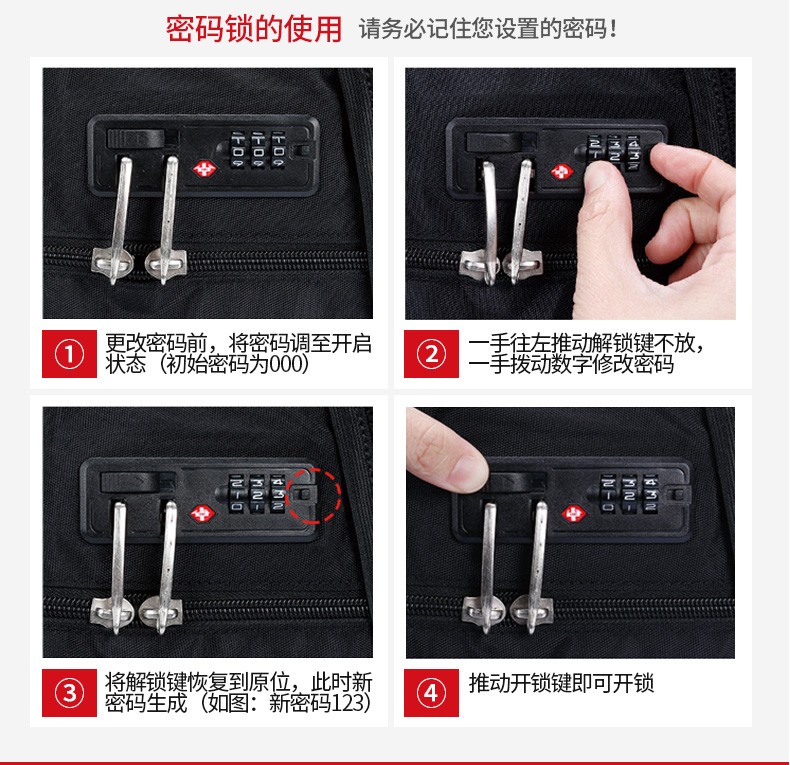 密码锁的使用 请务必记住您设置的密码！

①
更改密码前，将密码调至开启状态（初始密码为000）

②
一手往左推动解锁键不放，一手拨动数字修改密码

③
将解锁键恢复到原位，此时新密码生成（如图：新密码123）

④
推动开锁键即可开锁