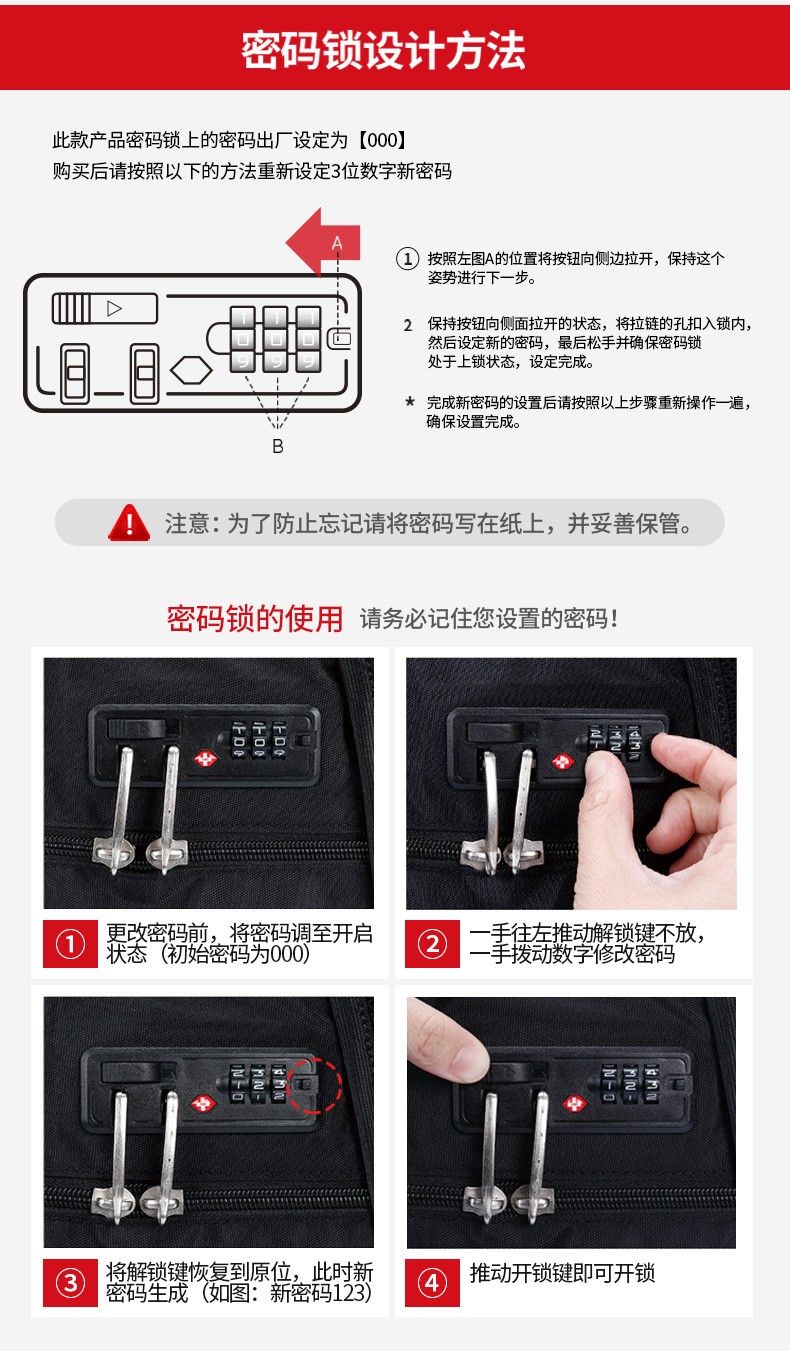 密码锁设计方法

此款产品密码锁上的密码出厂设定为【000】
购买后请按照以下的方法重新设定3位数字新密码

A

B

① 按照左图A的位置将按钮向侧边拉开，保持这个姿势进行下一步。

2 保持按钮向侧面拉开的状态，将拉链的孔扣入锁内，然后设定新的密码，最后松手并确保密码锁处于上锁状态，设定完成。

* 完成新密码的设置后请按照以上步骤重新操作一遍，确保设置完成。

注意：为了防止忘记请将密码写在纸上，并妥善保管。

密码锁的使用 请务必记住您设置的密码！

① 更改密码前，将密码调至开启状态（初始密码为000）

② 一手往左推动解锁键不放，一手拨动数字修改密码

③ 将解锁键恢复到原位，此时新密码生成（如图：新密码123）

④ 推动开锁键即可开锁