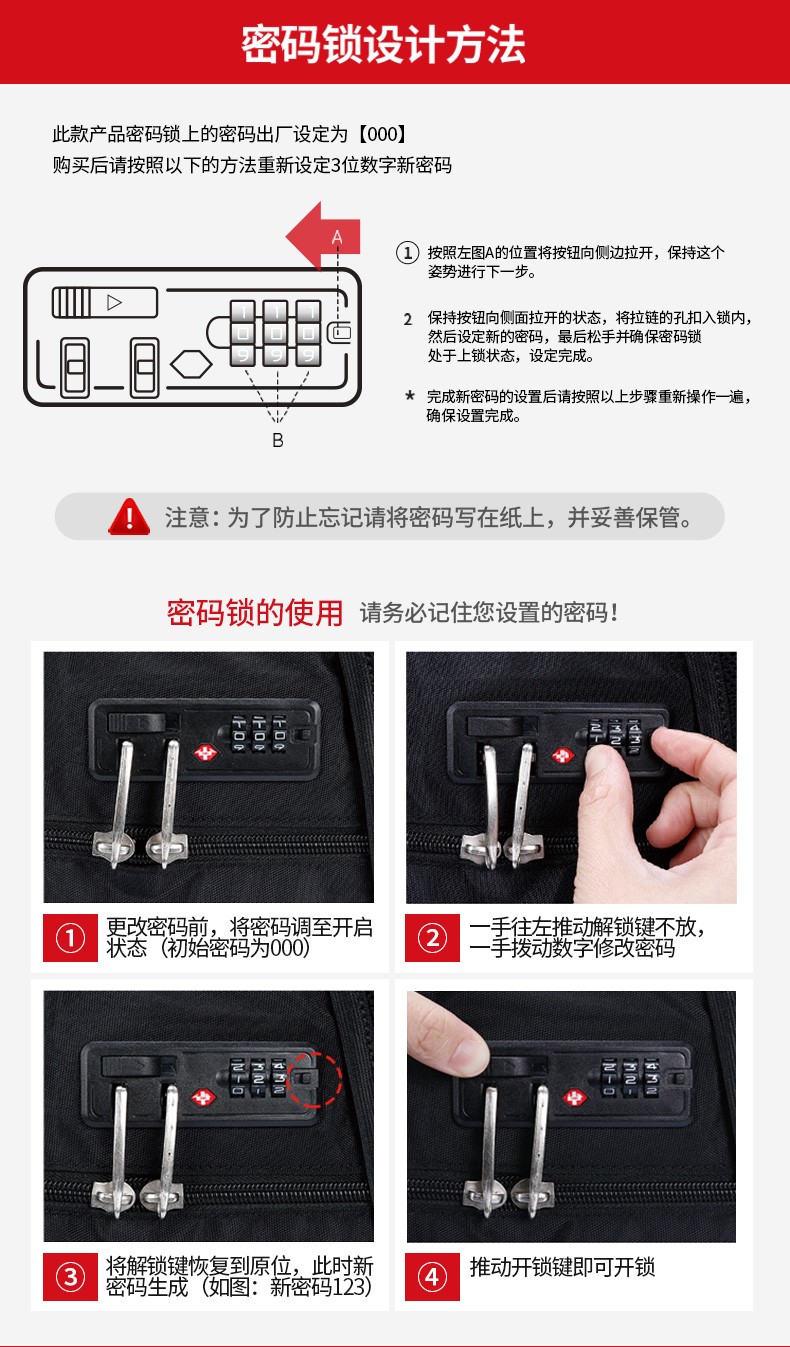 密码锁设计方法

此款产品密码锁上的密码出厂设定为【000】
购买后请按照以下的方法重新设定3位数字新密码

A

B

① 按照左图A的位置将按钮向侧边拉开，保持这个姿势进行下一步。

2 保持按钮向侧面拉开的状态，将拉链的孔扣入锁内，然后设定新的密码，最后松手并确保密码锁处于上锁状态，设定完成。

* 完成新密码的设置后请按照以上步骤重新操作一遍，确保设置完成。

注意：为了防止忘记请将密码写在纸上，并妥善保管。

密码锁的使用 请务必记住您设置的密码！

① 更改密码前，将密码调至开启状态（初始密码为000）

② 一手往左推动解锁键不放，一手拨动数字修改密码

③ 将解锁键恢复到原位，此时新密码生成（如图：新密码123）

④ 推动开锁键即可开锁