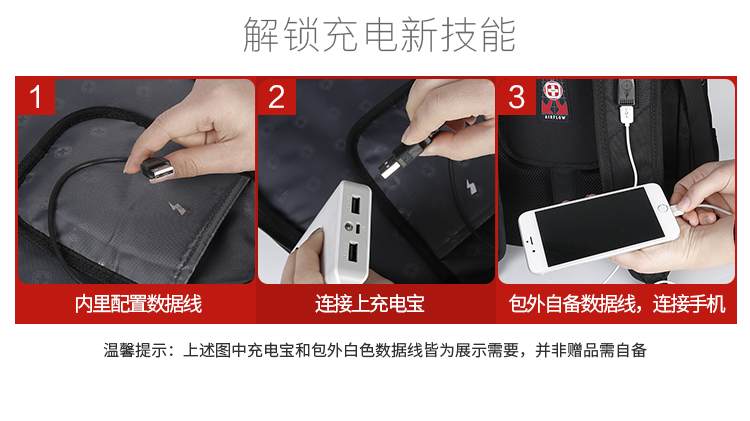 解锁充电新技能

1
内里配置数据线

2
连接上充电宝

3
AIRFLOW
包外自备数据线，连接手机

温馨提示：上述图中充电宝和包外白色数据线皆为展示需要，并非赠品需自备